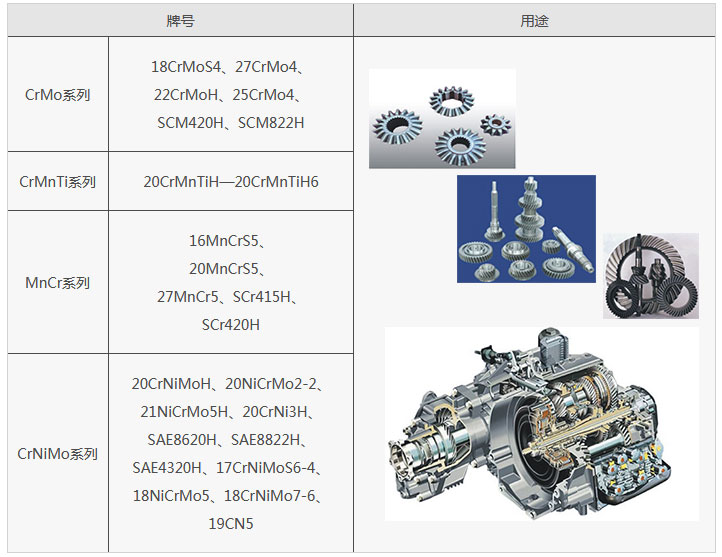 | 牌号 | | 用途 |
|---|---|---|
| CrMo系列 | 18CrMoS4、27CrMo4、22CrMoH、25CrMo4、SCM420H、SCM822H | |
| CrMnTi系列 | 20CrMnTiH—20CrMnTiH6 | |
| MnCr系列 | 16MnCrS5、20MnCrS5、27MnCr5、SCr415H、SCr420H | |
| CrNiMo系列 | 20CrNiMoH、20NiCrMo2-2、21NiCrMo5H、20CrNi3H、SAE8620H、SAE8822H、SAE4320H、17CrNiMoS6-4、18NiCrMo5、18CrNiMo7-6、19CN5 | |